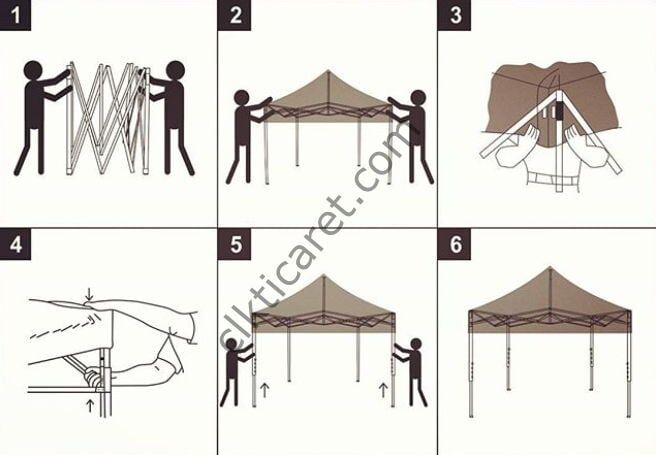 1

2

3

4

5

6

elkticaret.com