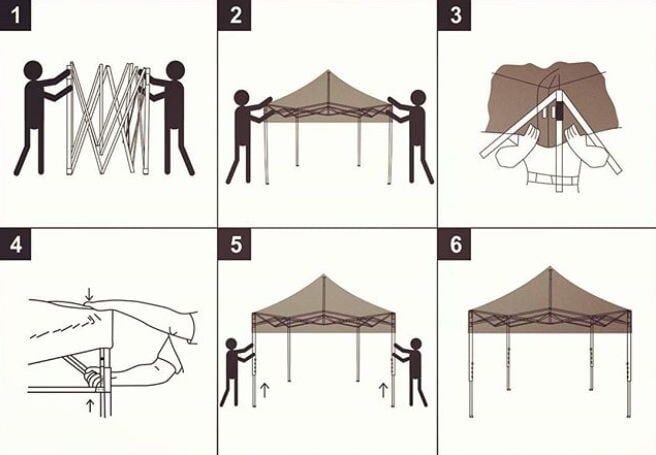 1

2

3

4

5

6